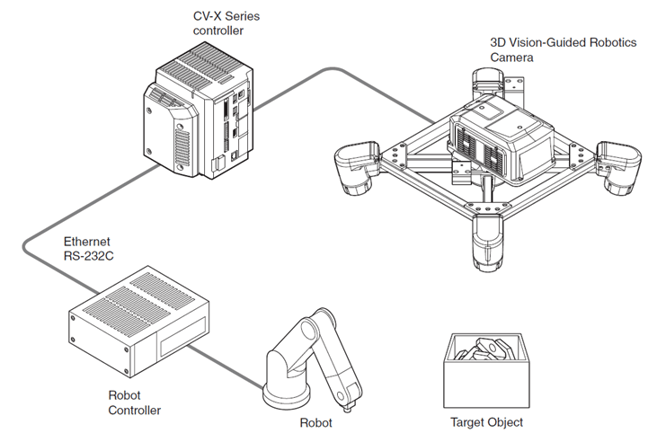 CV-X Series controller

3D Vision-Guided Robotics Camera

Ethernet
RS-232C

Robot Controller

Robot

Target Object