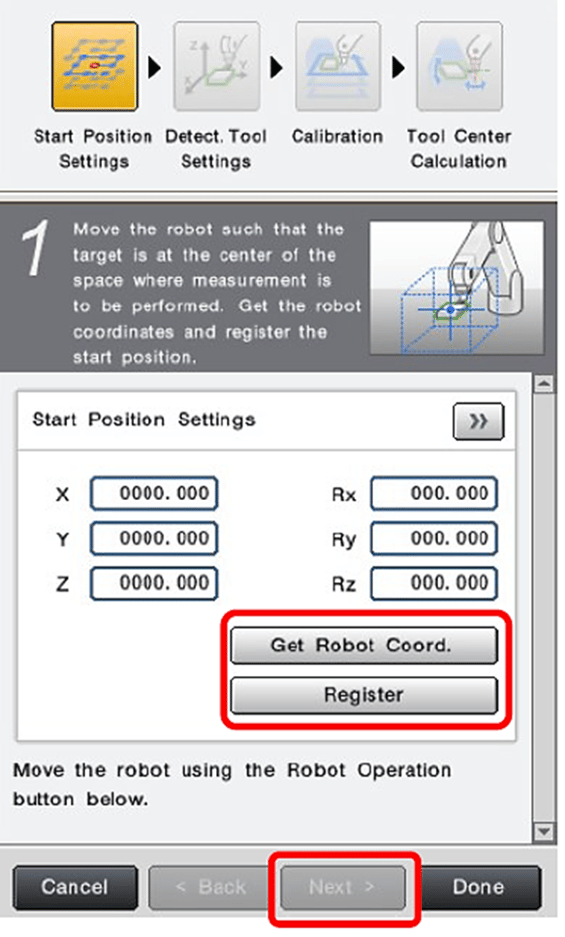 Start Position Settings

Detect. Tool Settings

Calibration

Tool Center Calculation

1

Move the robot such that the target is at the center of the space where measurement is to be performed. Get the robot coordinates and register the start position.

Start Position Settings

»

X 0000. 000

Y 0000. 000

Z 0000. 000

Rx 000. 000

Ry 000. 000

Rz 000. 000

Get Robot Coord.

Register

Move the robot using the Robot Operation button below.

Cancel

< Back

Next >

Done